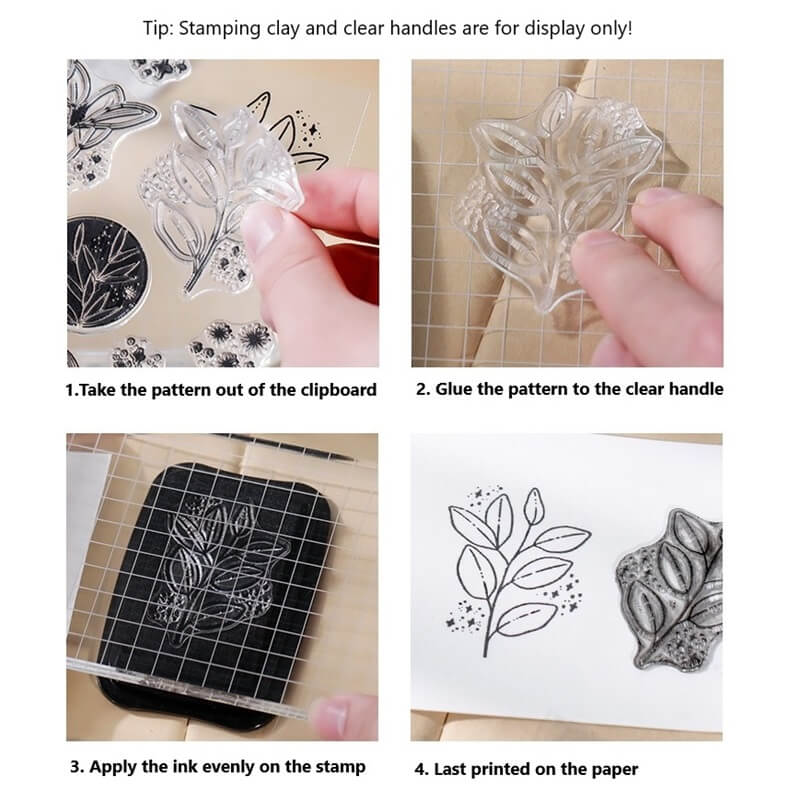 Tip: Stamping clay and clear handles are for display only!

1.Take the pattern out of the clipboard

2. Glue the pattern to the clear handle

3. Apply the ink evenly on the stamp

4. Last printed on the paper