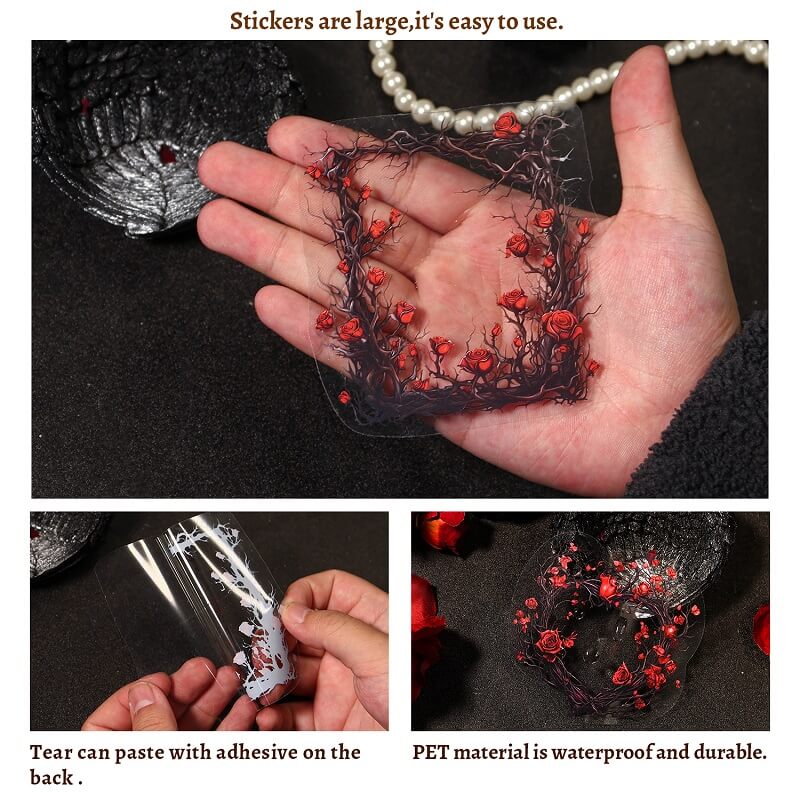 Stickers are large,it's easy to use.

Tear can paste with adhesive on the back .

PET material is waterproof and durable.