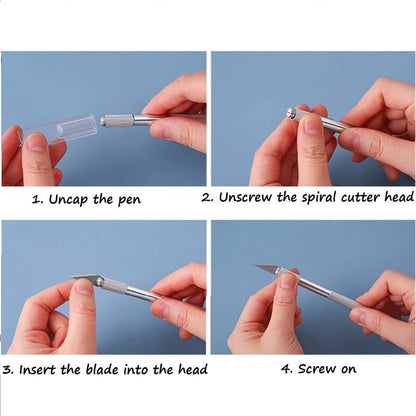 1. Uncap the pen

2. Unscrew the spiral cutter head

3. Insert the blade into the head

4. Screw on