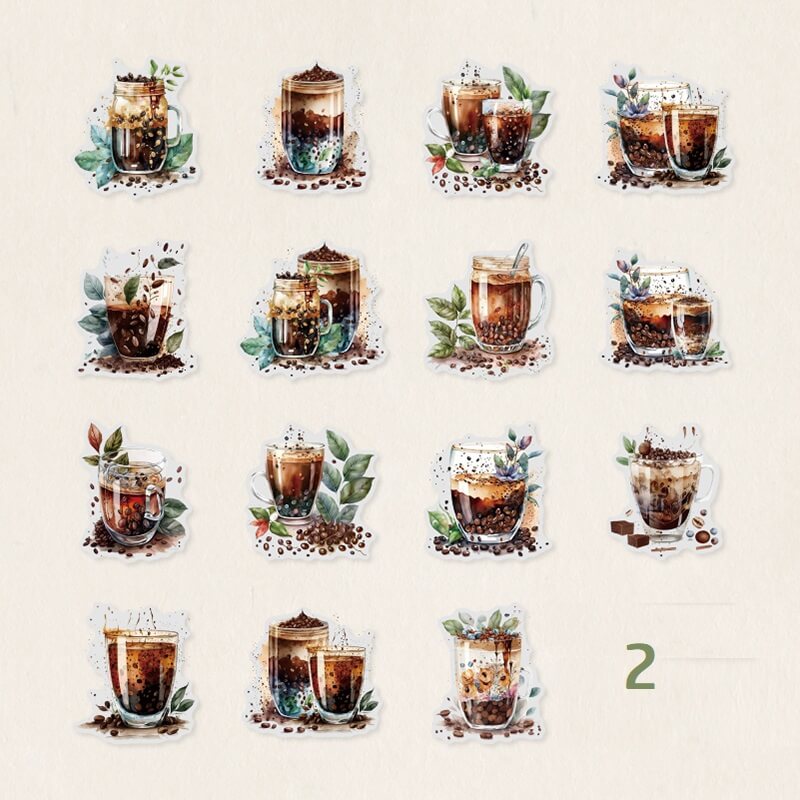 2