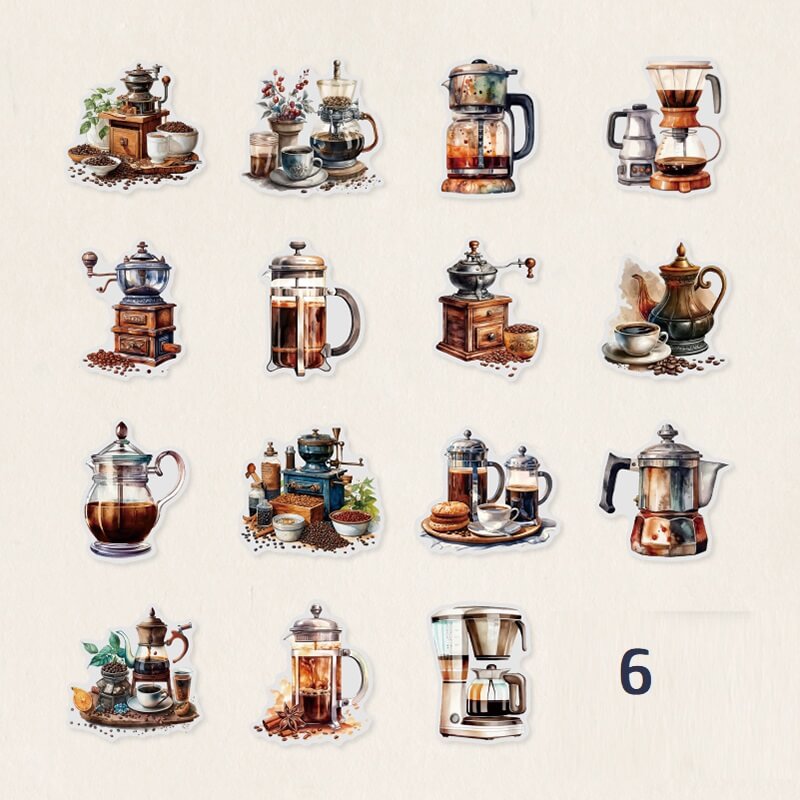 6