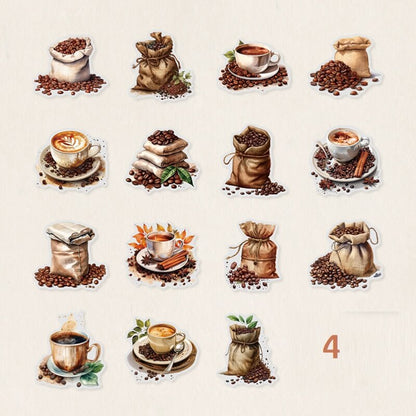 4