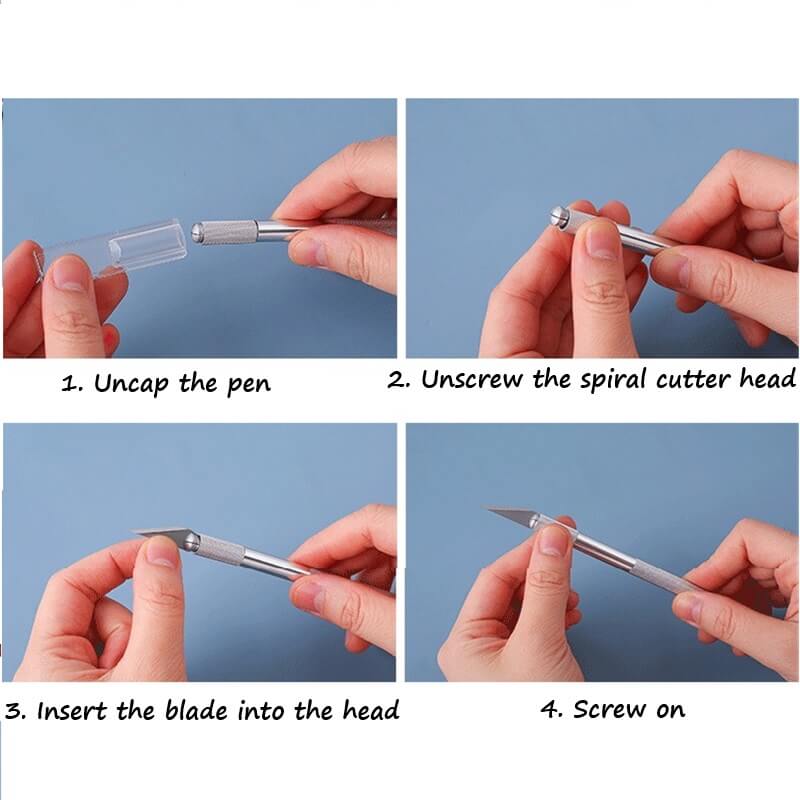 1. Uncap the pen

2. Unscrew the spiral cutter head

3. Insert the blade into the head

4. Screw on